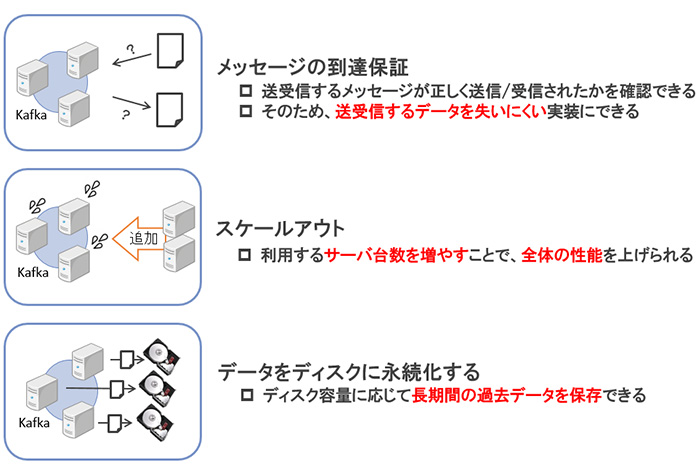 ?

?

Kafka

メッセージの到達保証

□ 送受信するメッセージが正しく送信/受信されたかを確認できる

□ そのため、送受信するデータを失いにくい実装にできる

追加

Kafka

スケールアウト

□ 利用するサーバ台数を増やすことで、全体の性能を上げられる

Kafka

データをディスクに永続化する

□ ディスク容量に応じて長期間の過去データを保存できる