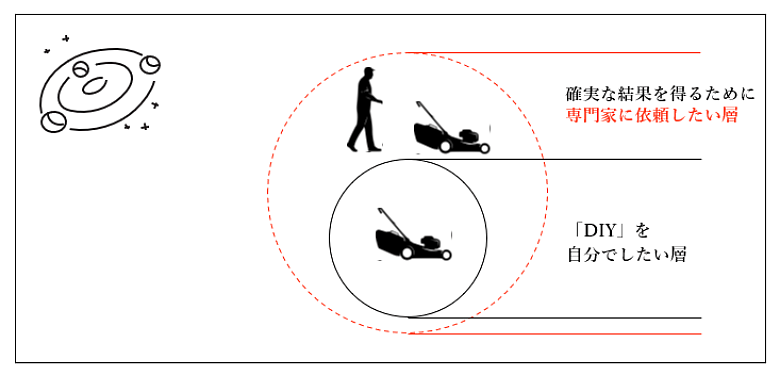 確実な結果を得るために
専門家に依頼したい層

「DIY」を
自分でしたい層